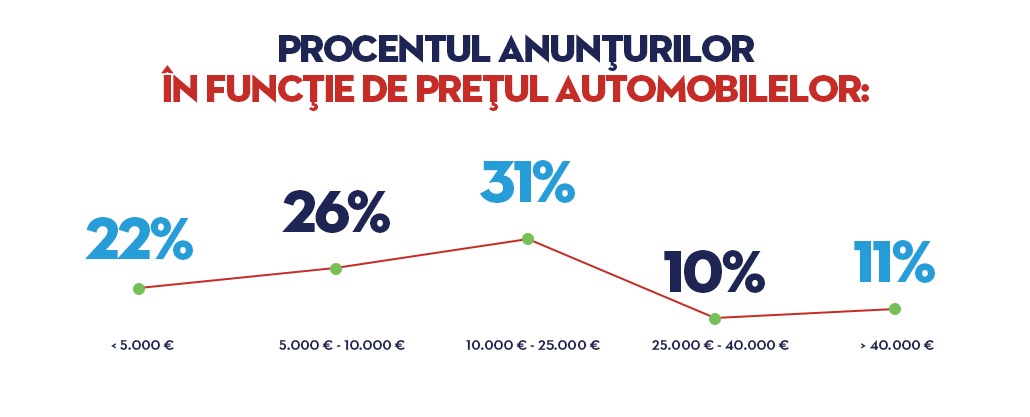 PROCENTUL ANUNŢURILOR
ÎN FUNCŢIE DE PREŢUL AUTOMOBILELOR:

22%
26%
31%
10%
11%

< 5.000 €
5.000 € - 10.000 €
10.000 € - 25.000 €
25.000 € - 40.000 €
> 40.000 €