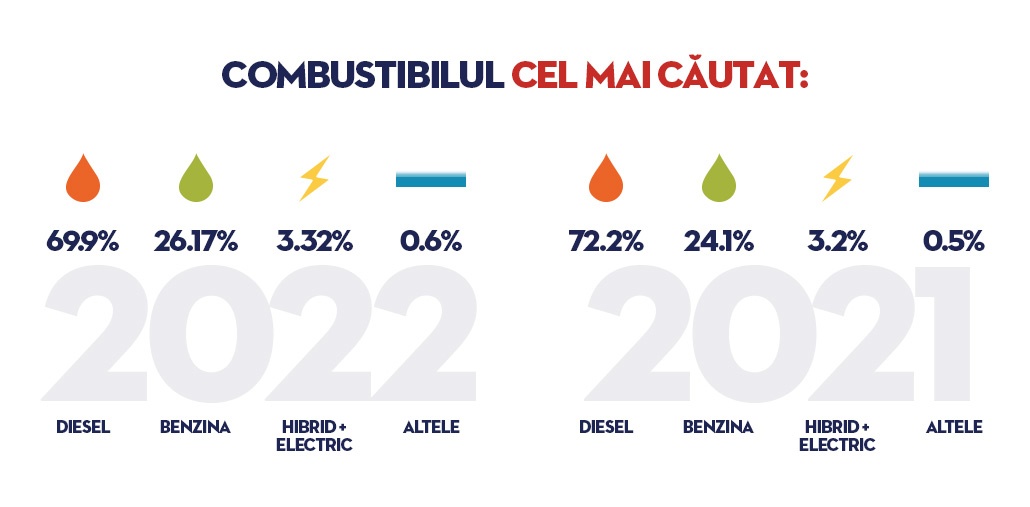 COMBUSTIBILUL CEL MAI CĂUTAT:

69.9% 26.17% 3.32% 0.6%

2022

DIESEL BENZINA HIBRID + ELECTRIC ALTELE

72.2% 24.1% 3.2% 0.5%

2021

DIESEL BENZINA HIBRID + ELECTRIC ALTELE