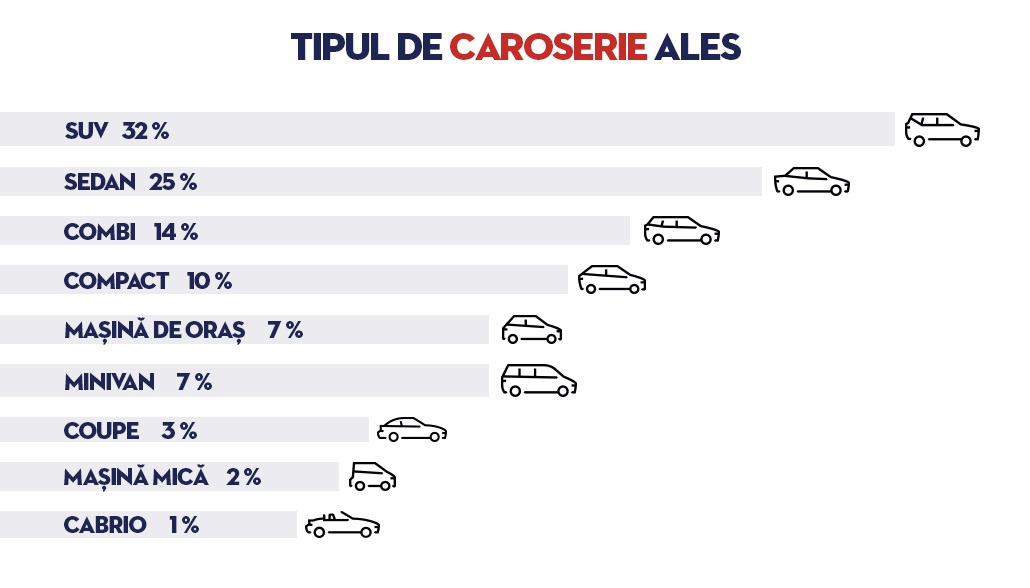 TIPUL DE CAROSERIE ALES

SUV 32 %

SEDAN 25 %

COMBI 14 %

COMPACT 10 %

MAȘINĂ DE ORAȘ 7 %

MINIVAN 7 %

COUPE 3 %

MAȘINĂ MICĂ 2 %

CABRIO 1 %