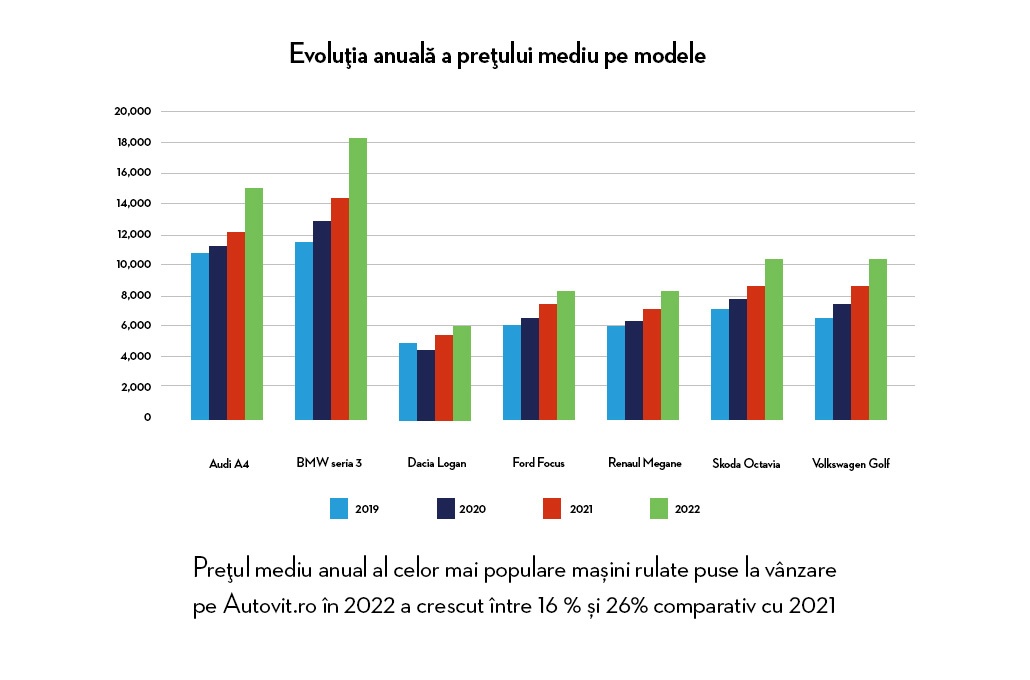 Evoluţia anuală a preţului mediu pe modele

20,000
18,000
16,000
14,000
12,000
10,000
8,000
6,000
4,000
2,000
0

Audi A4
BMW seria 3
Dacia Logan
Ford Focus
Renaul Megane
Skoda Octavia
Volkswagen Golf

2019
2020
2021
2022

Preţul mediu anual al celor mai populare mașini rulate puse la vânzare pe Autovit.ro în 2022 a crescut între 16 % și 26% comparativ cu 2021