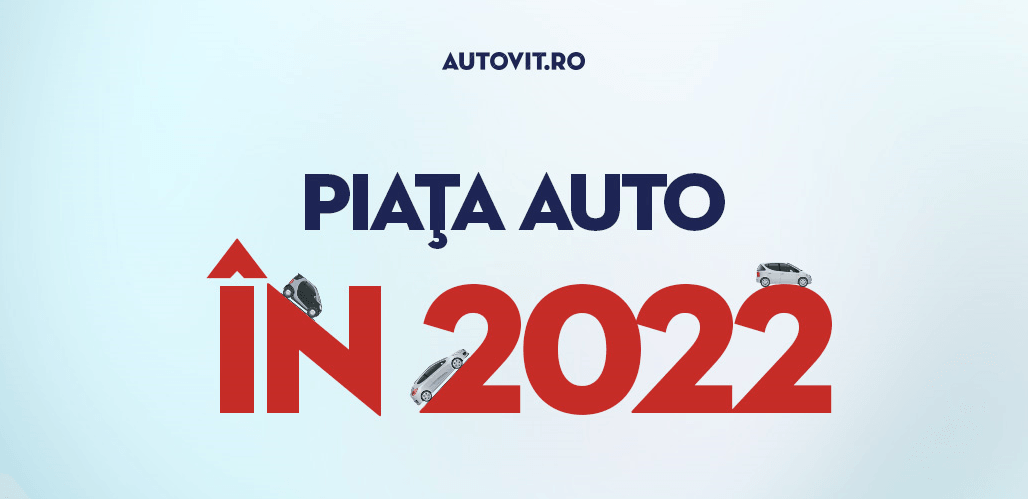 AUTOVIT.RO

PIAŢA AUTO

ÎN 2022