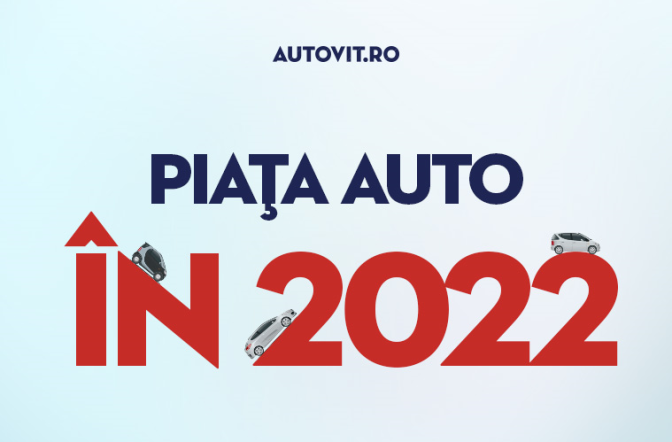 AUTOVIT.RO

PIAŢA AUTO
ÎN 2022